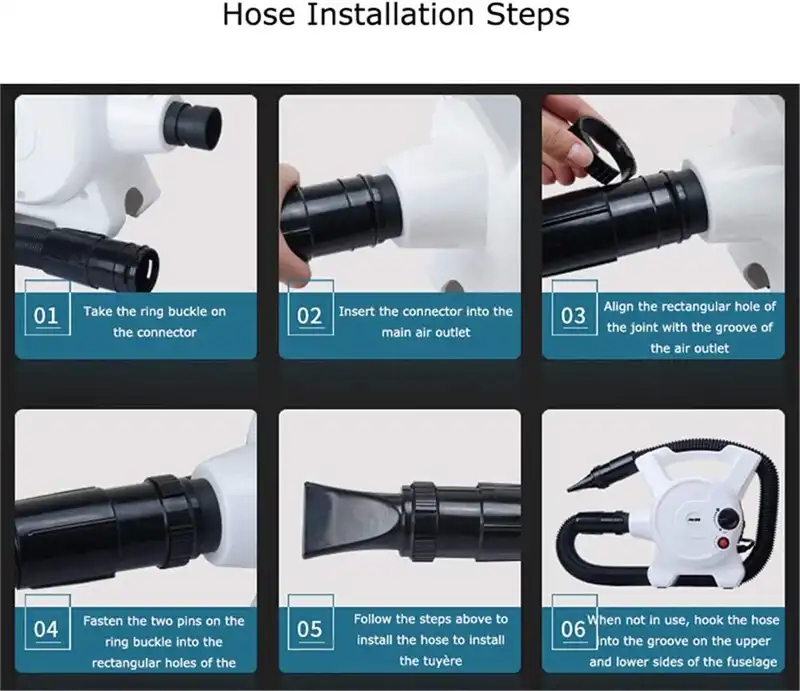 Hose Installation Steps

01 Take the ring buckle on the connector

02 Insert the connector into the main air outlet

03 Align the rectangular hole of the joint with the groove of the air outlet

04 Fasten the two pins on the ring buckle into the rectangular holes of the

05 Follow the steps above to install the hose to install the tuyère

06 When not in use, hook the hose into the groove on the upper and lower sides of the fuselage