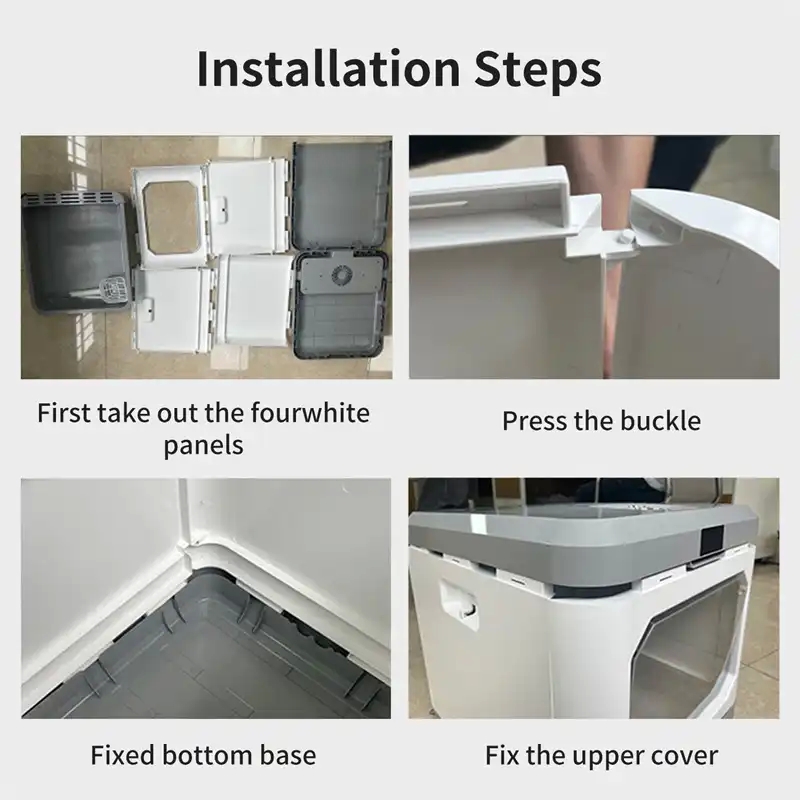 Installation Steps

First take out the fourwhite panels

Press the buckle

Fixed bottom base

Fix the upper cover